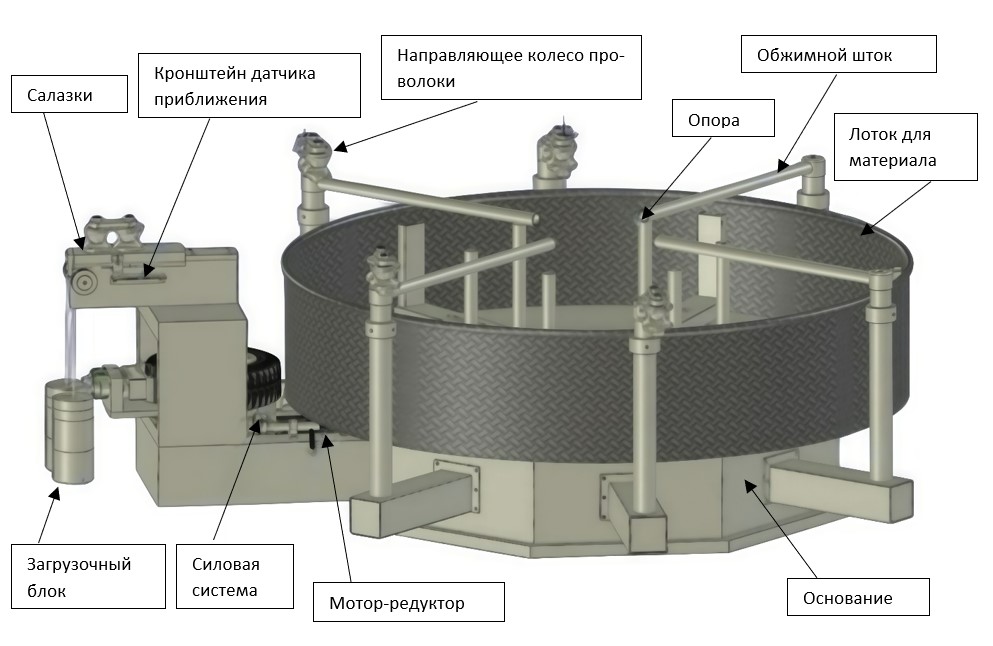 Салазки

Кронштейн датчика приближения

Направляющее колесо проволоки

Обжимной шток

Опора

Лоток для материала

Загрузочный блок

Силовая система

Мотор-редуктор

Основание